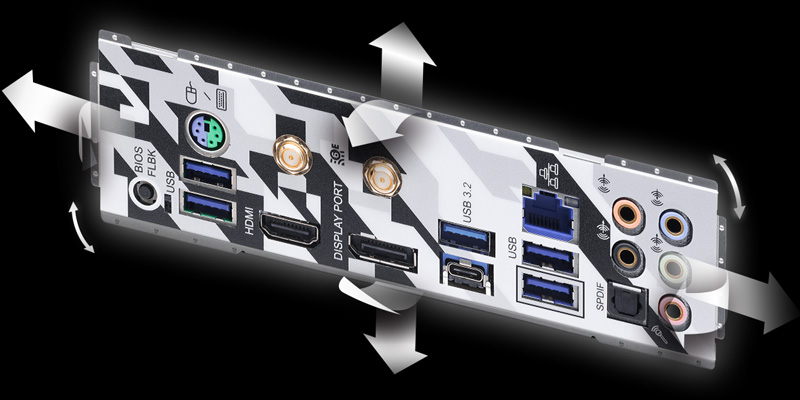 BIOS FLBK
USB
HDMI
DISPLAY PORT
USB 3.2
USB
SPDIF